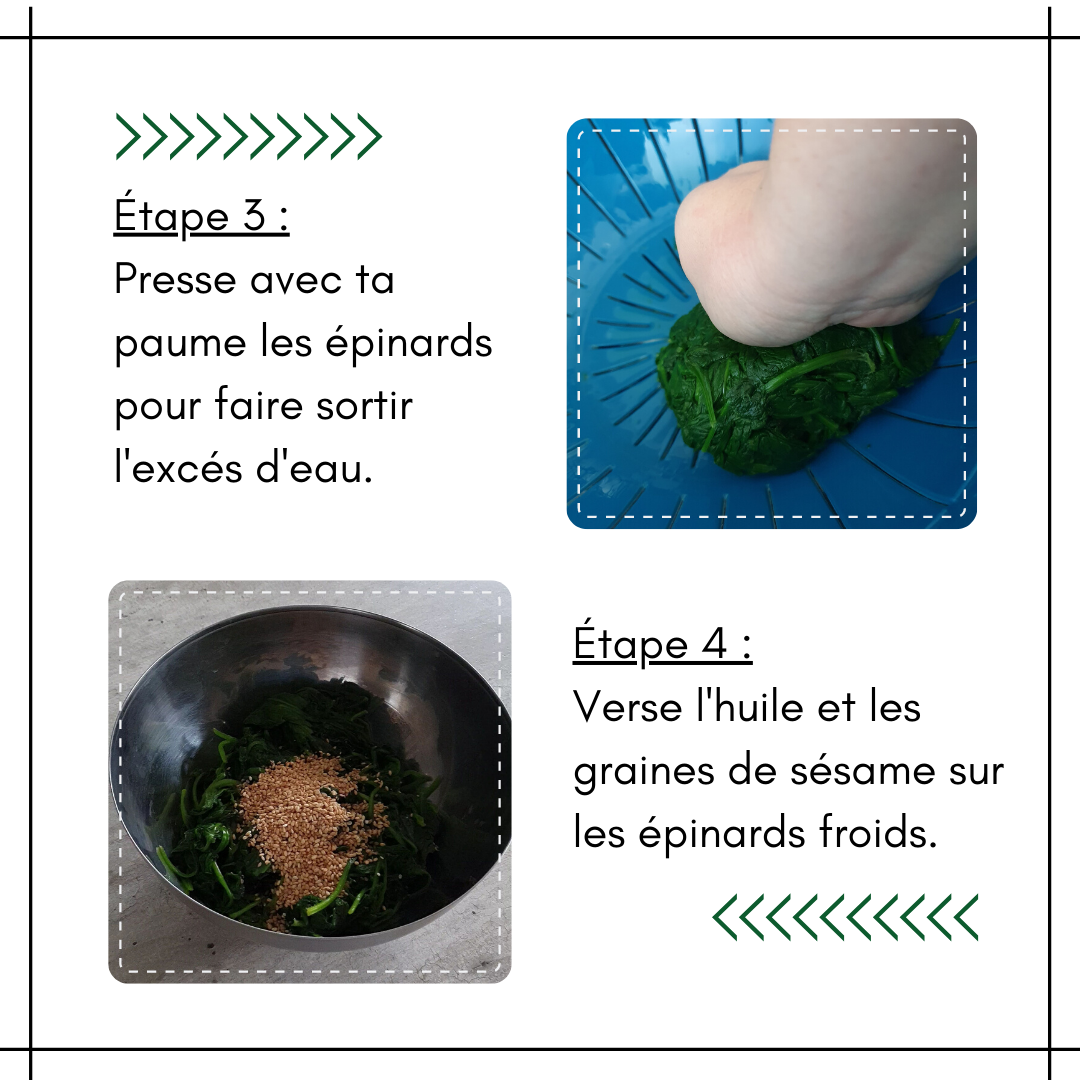 Étape 3 :
Presse avec ta paume les épinards pour faire sortir l'excés d'eau.

Étape 4 :
Verse l'huile et les graines de sésame sur les épinards froids.