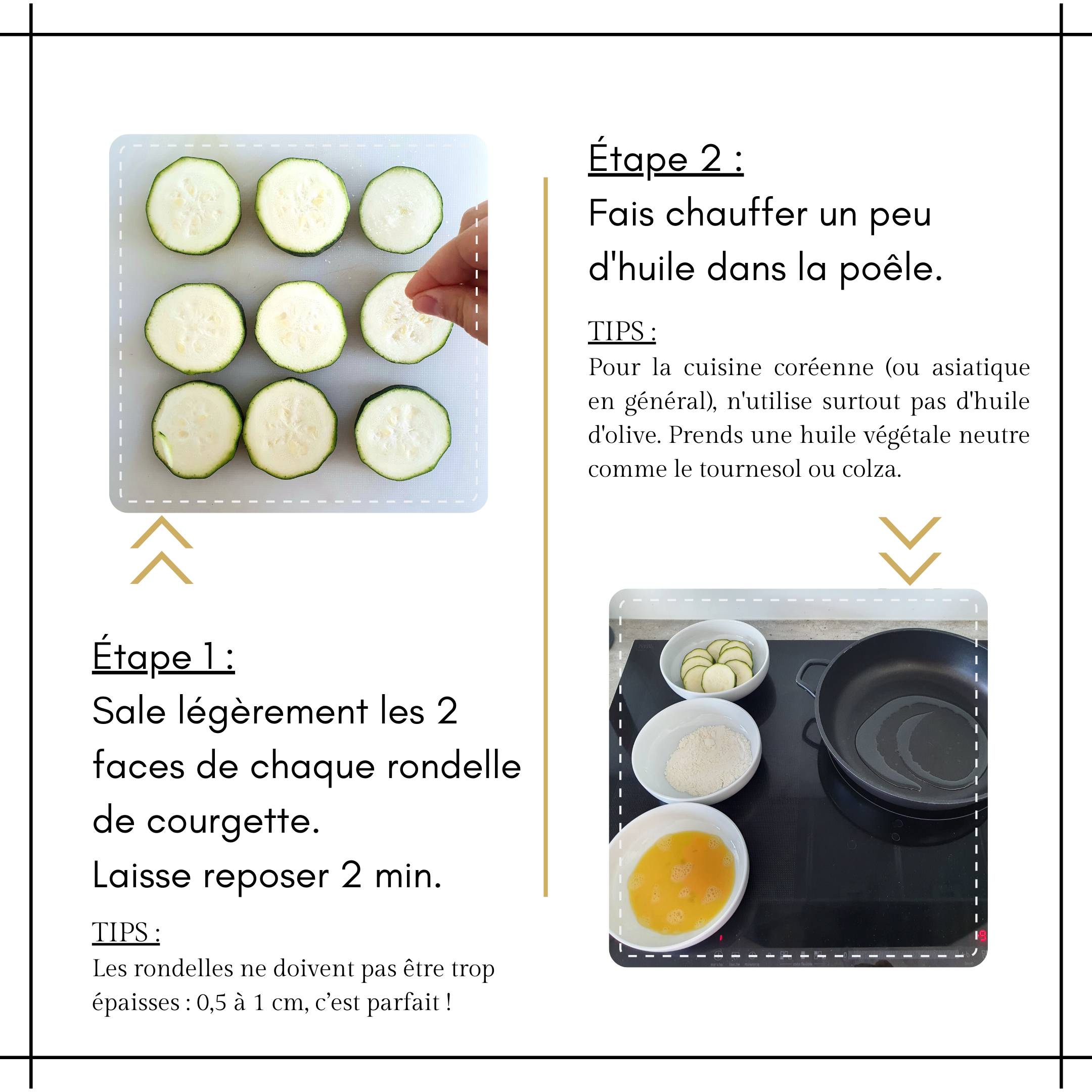 Étape 1 :
Sale légèrement les 2 faces de chaque rondelle de courgette.
Laisse reposer 2 min.

TIPS :
Les rondelles ne doivent pas être trop épaisses : 0,5 à 1 cm, c'est parfait !

Étape 2 :
Fais chauffer un peu d'huile dans la poêle.

TIPS :
Pour la cuisine coréenne (ou asiatique en général), n'utilise surtout pas d'huile d'olive. Prends une huile végétale neutre comme le tournesol ou colza.