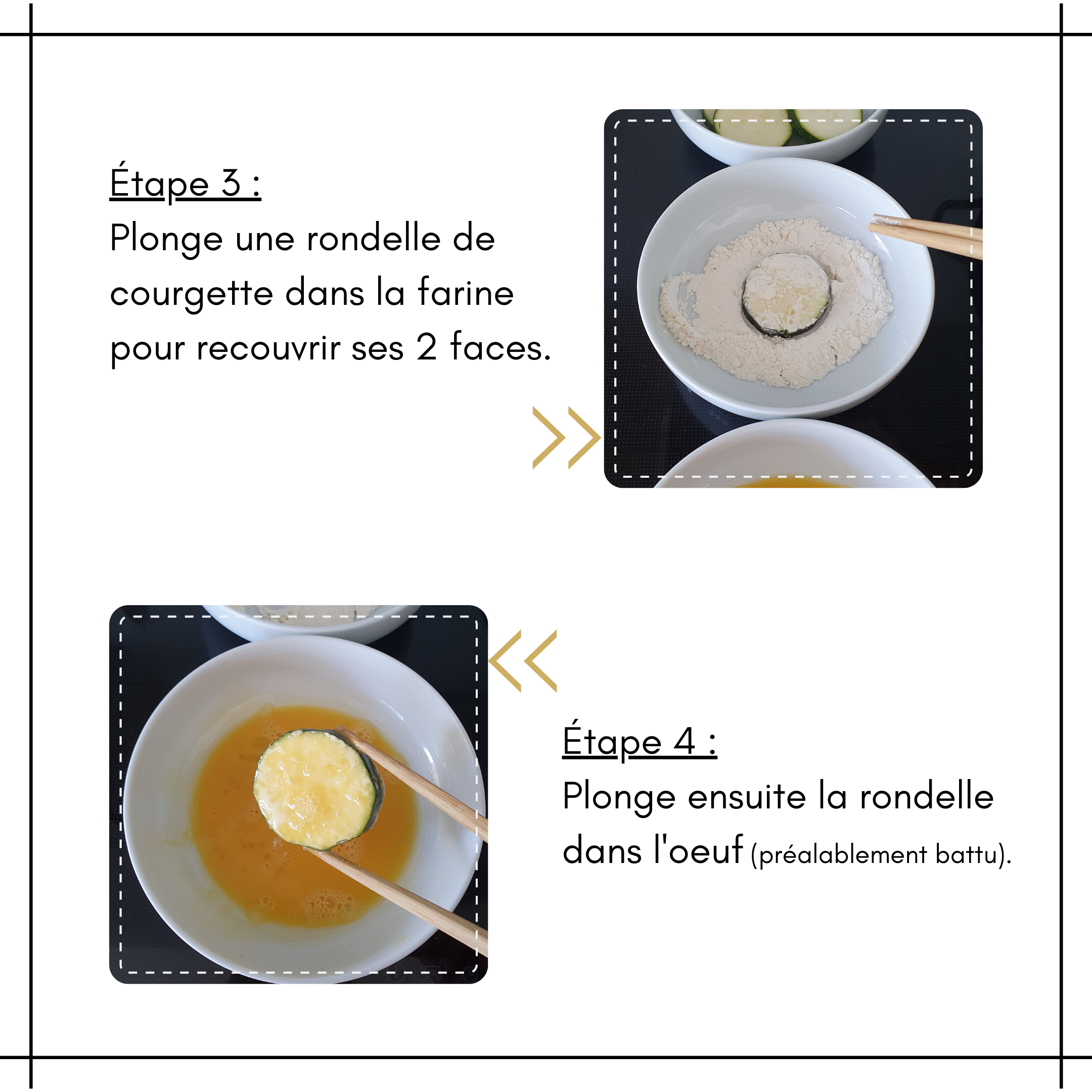 Étape 3 :
Plonge une rondelle de courgette dans la farine pour recouvrir ses 2 faces.

Étape 4 :
Plonge ensuite la rondelle dans l'oeuf (préalablement battu).